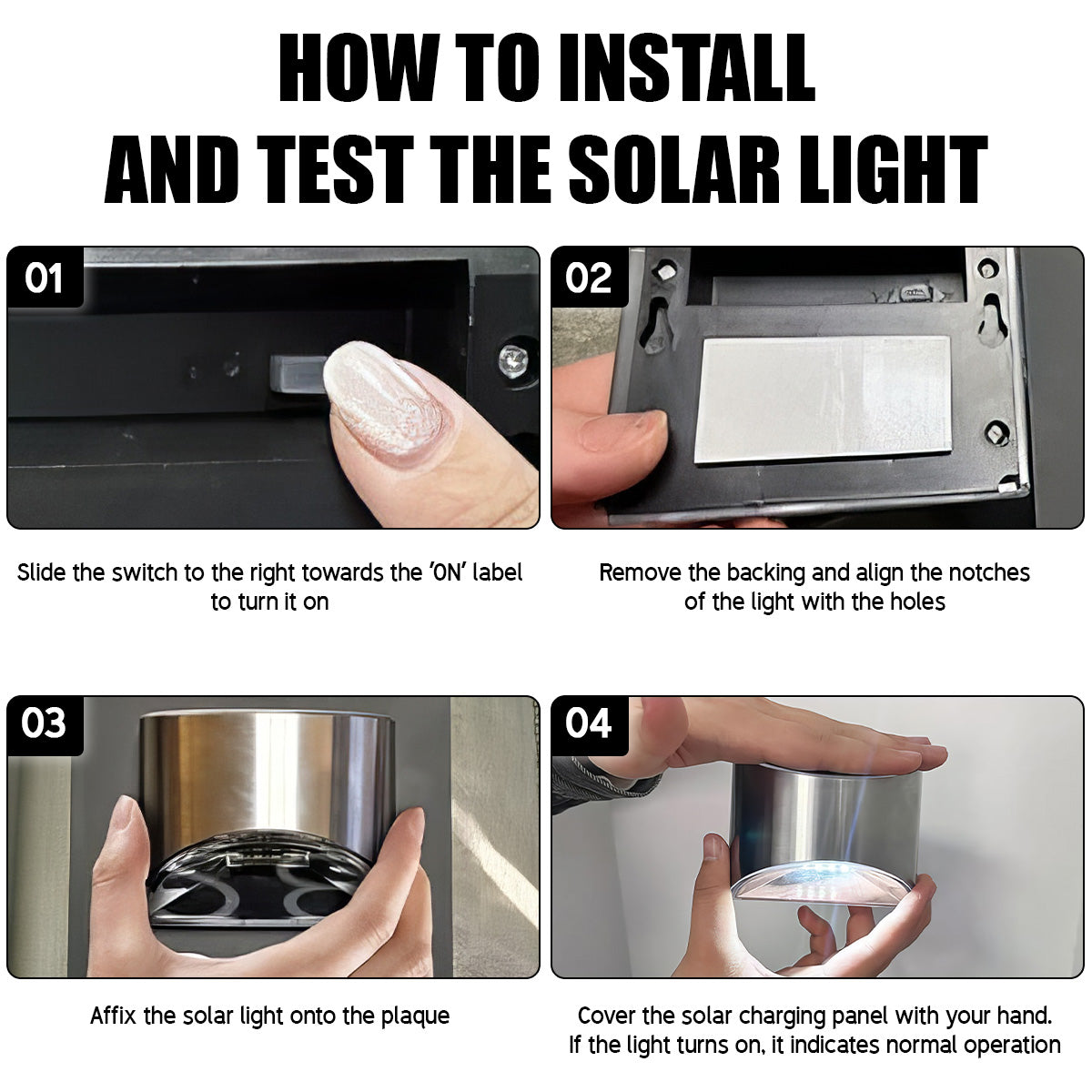 HOW TO INSTALL AND TEST THE SOLAR LIGHT

01

Slide the switch to the right towards the 'ON' label to turn it on

02

Remove the backing and align the notches of the light with the holes

03

Affix the solar light onto the plaque

04

Cover the solar charging panel with your hand. If the light turns on, it indicates normal operation